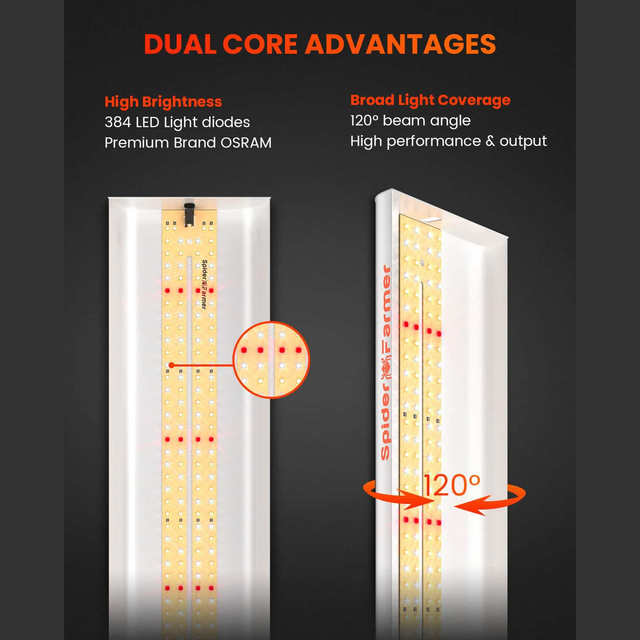 DUAL CORE ADVANTAGES

High Brightness
384 LED Light diodes
Premium Brand OSRAM

Broad Light Coverage
120° beam angle
High performance & output

Spider Farmer

Spider Farmer

120°