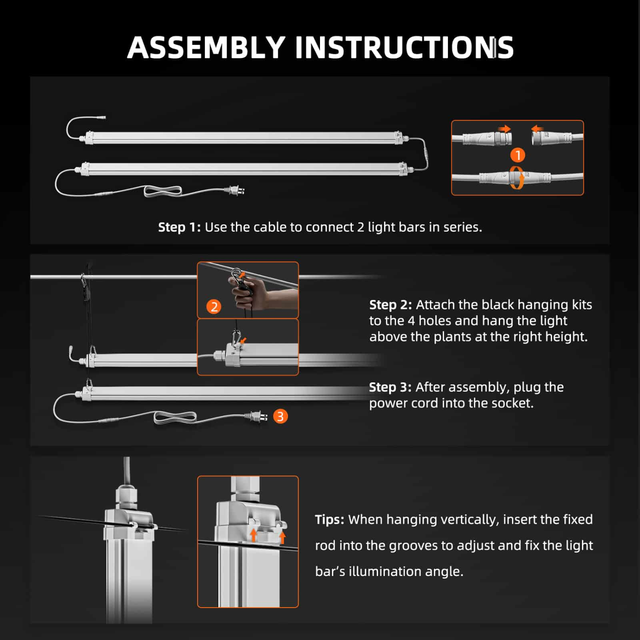 ASSEMBLY INSTRUCTIONS

1

Step 1: Use the cable to connect 2 light bars in series.

2

Step 2: Attach the black hanging kits to the 4 holes and hang the light above the plants at the right height.

Step 3: After assembly, plug the power cord into the socket.

3

Tips: When hanging vertically, insert the fixed rod into the grooves to adjust and fix the light bar's illumination angle.