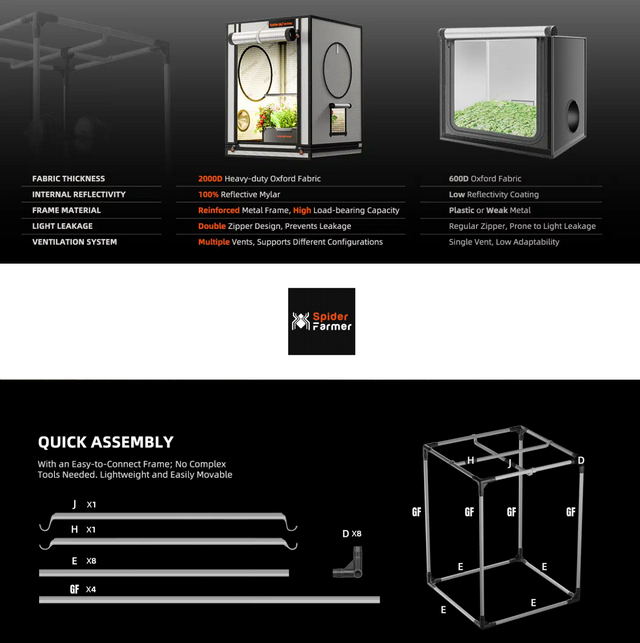 | | | |
|---|---|---|
| FABRIC THICKNESS | 2000D Heavy-duty Oxford Fabric | 600D Oxford Fabric |
| INTERNAL REFLECTIVITY | 100% Reflective Mylar | Low Reflectivity Coating |
| FRAME MATERIAL | Reinforced Metal Frame, High Load-bearing Capacity | Plastic or Weak Metal |
| LIGHT LEAKAGE | Double Zipper Design, Prevents Leakage | Regular Zipper, Prone to Light Leakage |
| VENTILATION SYSTEM | Multiple Vents, Supports Different Configurations | Single Vent, Low Adaptability |

Spider Farmer

QUICK ASSEMBLY

With an Easy-to-Connect Frame; No Complex Tools Needed. Lightweight and Easily Movable

J X1

H X1

E X8

GF X4

D X8

H J D GF GF GF GF E E E E