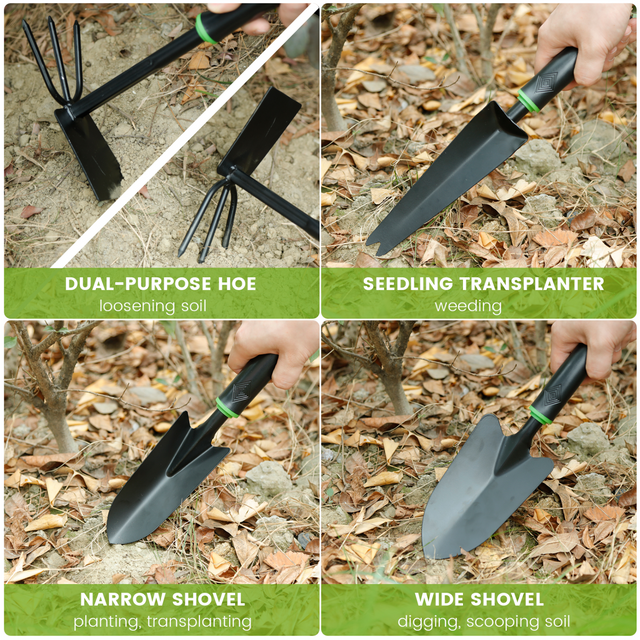 DUAL-PURPOSE HOE
loosening soil

SEEDLING TRANSPLANTER
weeding

NARROW SHOVEL
planting, transplanting

WIDE SHOVEL
digging, scooping soil